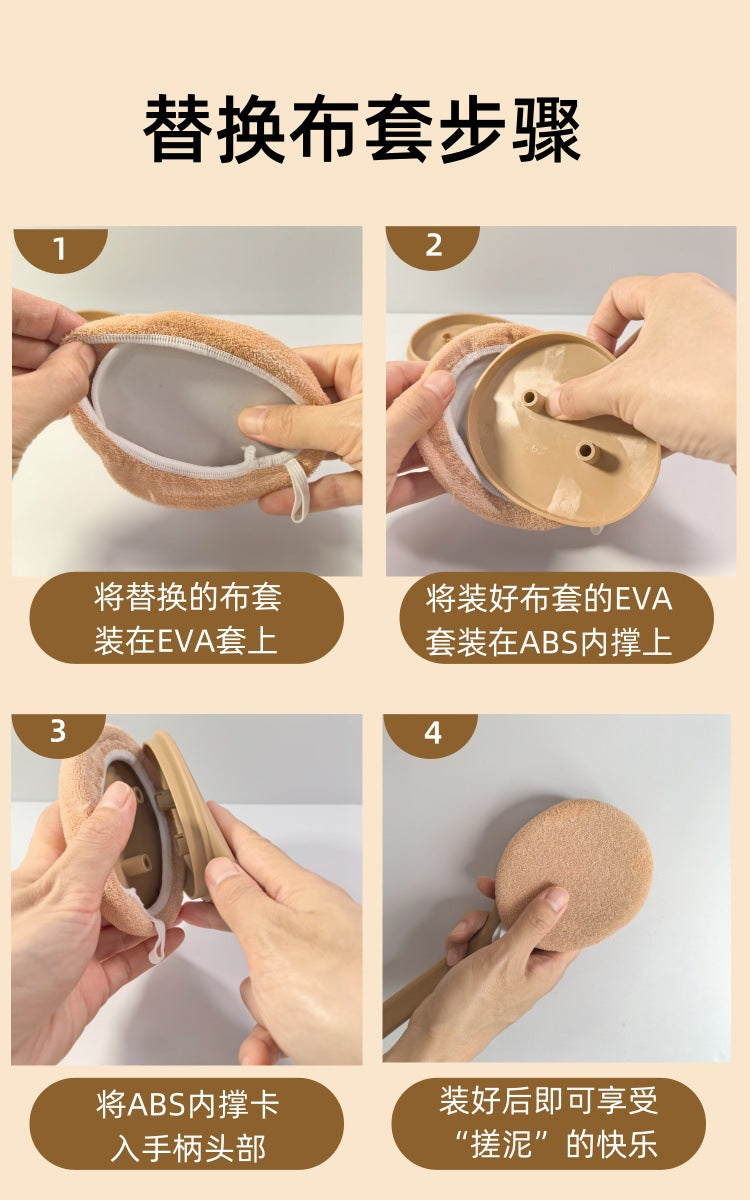 替换布套步骤

1

将替换的布套装在EVA套上

2

将装好布套的EVA套装在ABS内撑上

3

将ABS内撑卡入手柄头部

4

装好后即可享受“搓泥”的快乐